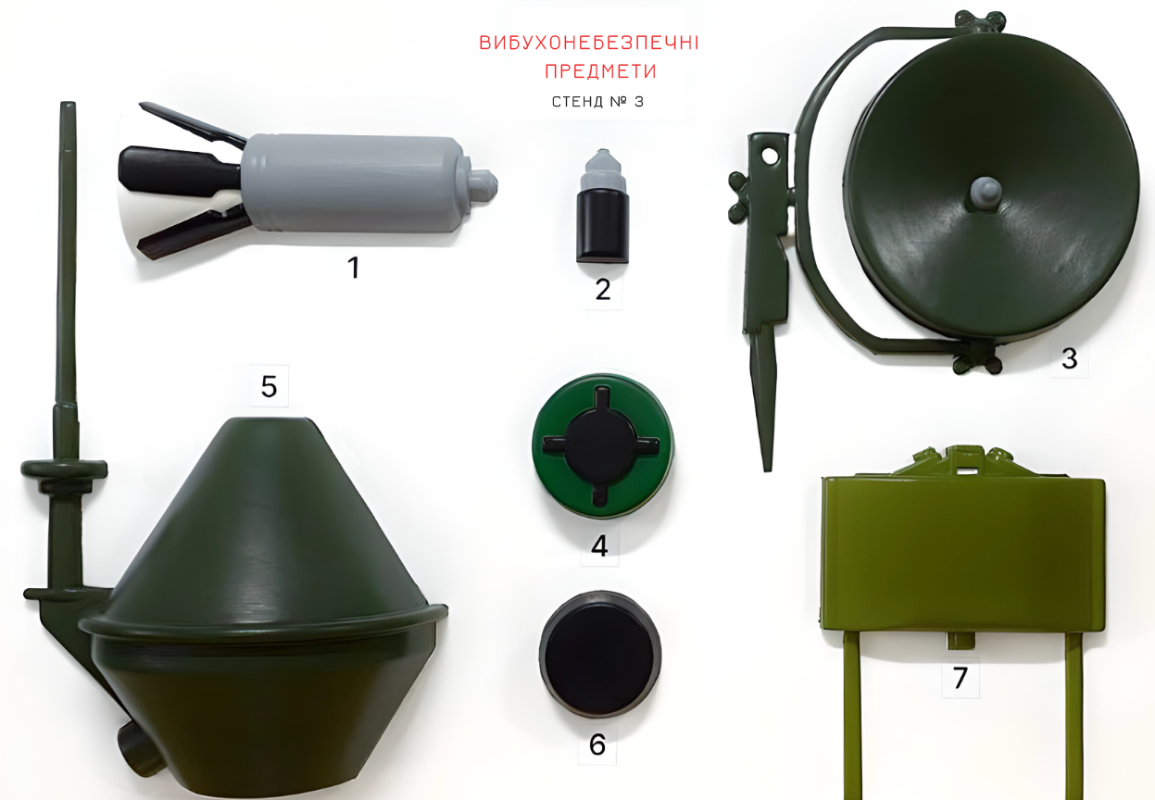 ВИБУХОНЕБЕЗПЕЧНІ ПРЕДМЕТИ

СТЕНД № 3

1

2

3

5

4

6

7